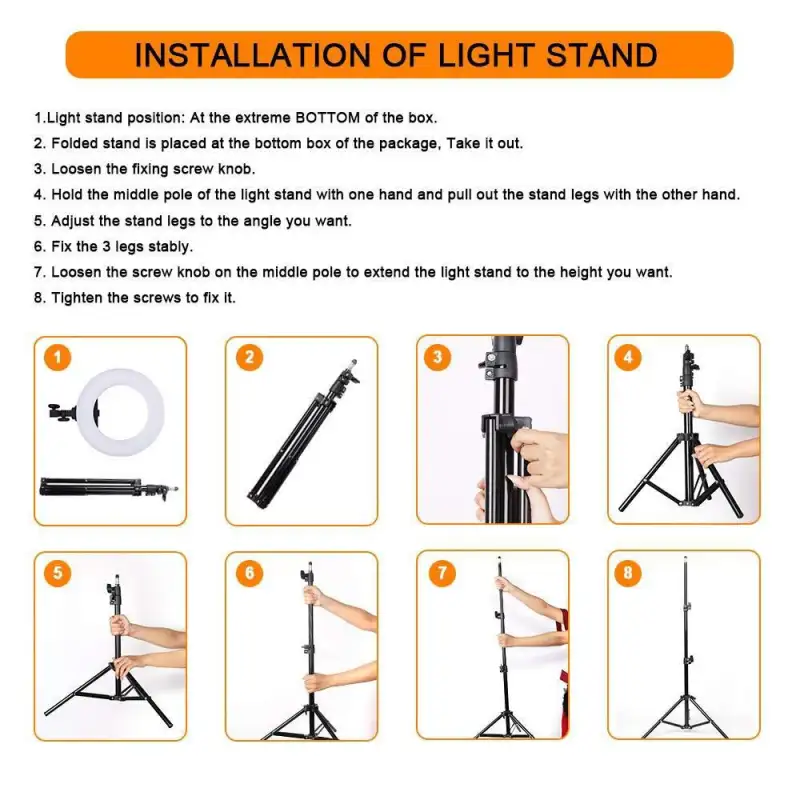 INSTALLATION OF LIGHT STAND

1.Light stand position: At the extreme BOTTOM of the box.
2. Folded stand is placed at the bottom box of the package, Take it out.
3. Loosen the fixing screw knob.
4. Hold the middle pole of the light stand with one hand and pull out the stand legs with the other hand.
5. Adjust the stand legs to the angle you want.
6. Fix the 3 legs stably.
7. Loosen the screw knob on the middle pole to extend the light stand to the height you want.
8. Tighten the screws to fix it.

1

2

3

4

5

6

7

8