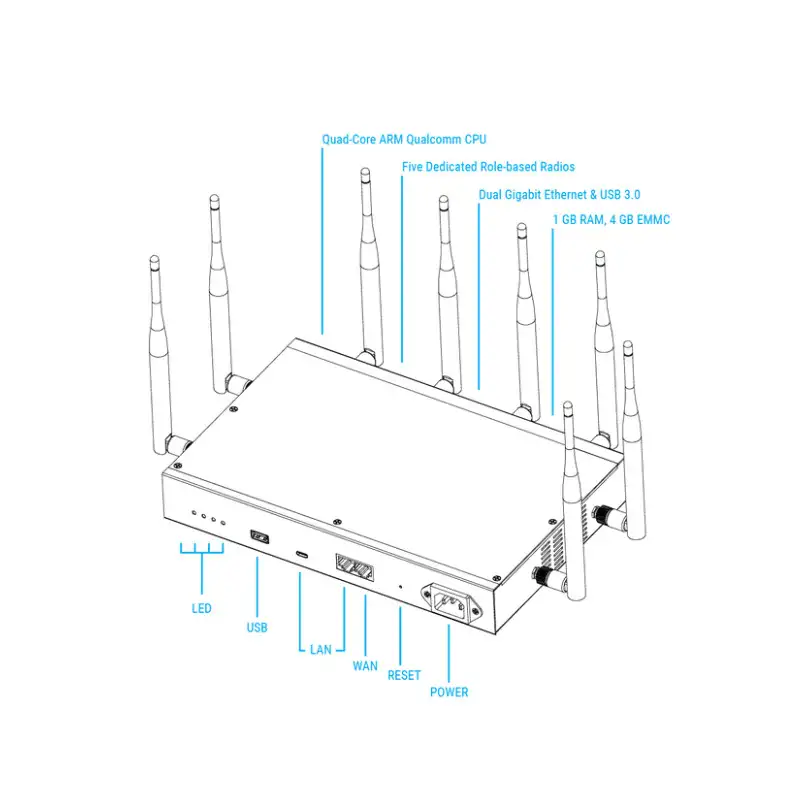 Quad-Core ARM Qualcomm CPU

Five Dedicated Role-based Radios

Dual Gigabit Ethernet & USB 3.0

1 GB RAM, 4 GB EMMC

LED

USB

LAN

WAN

RESET

POWER